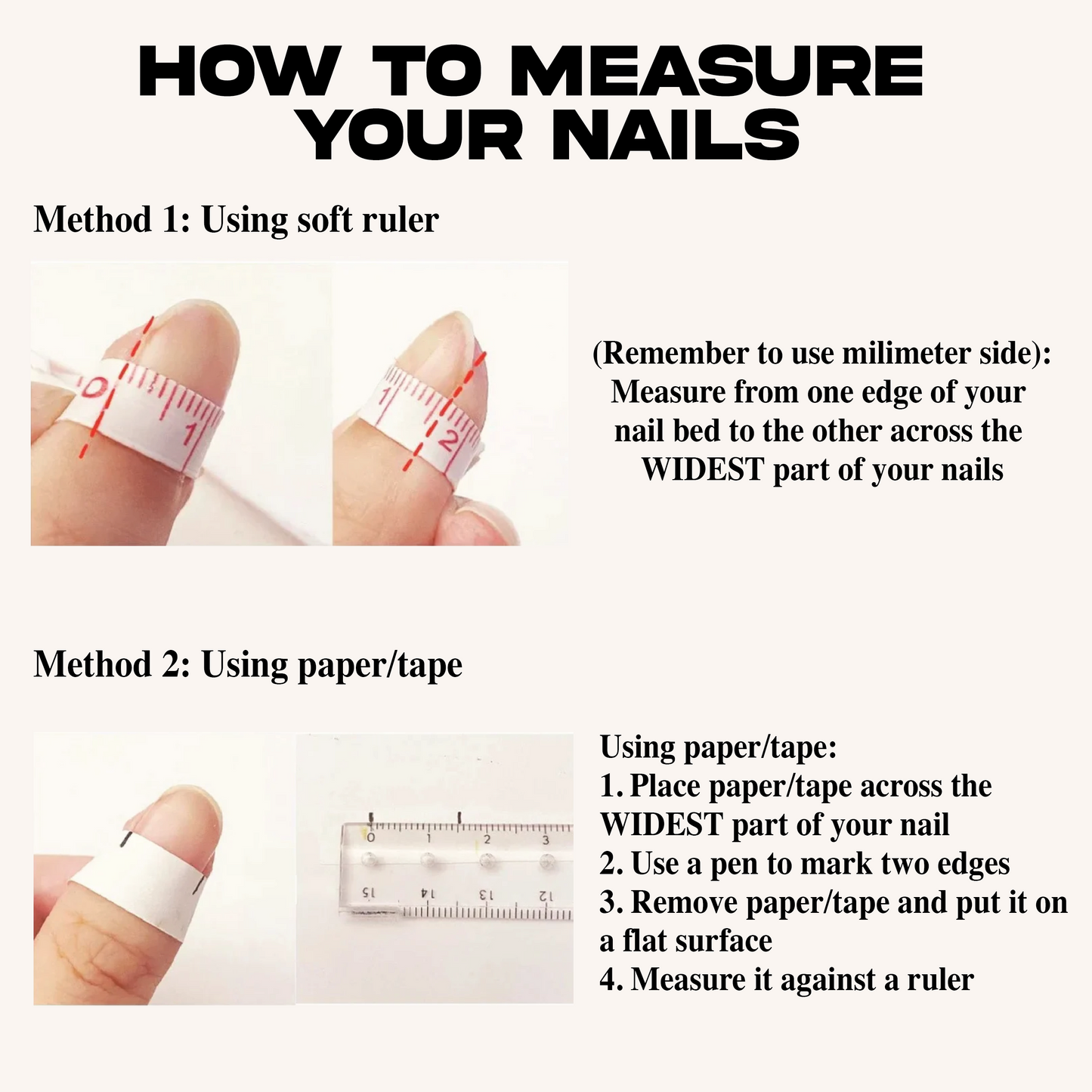 HOW TO MEASURE YOUR NAILS

Method 1: Using soft ruler

0 1

1 2

(Remember to use milimeter side): Measure from one edge of your nail bed to the other across the WIDEST part of your nails

Method 2: Using paper/tape

0 1 2 3
15 14 13 12

Using paper/tape:
1. Place paper/tape across the WIDEST part of your nail
2. Use a pen to mark two edges
3. Remove paper/tape and put it on a flat surface
4. Measure it against a ruler